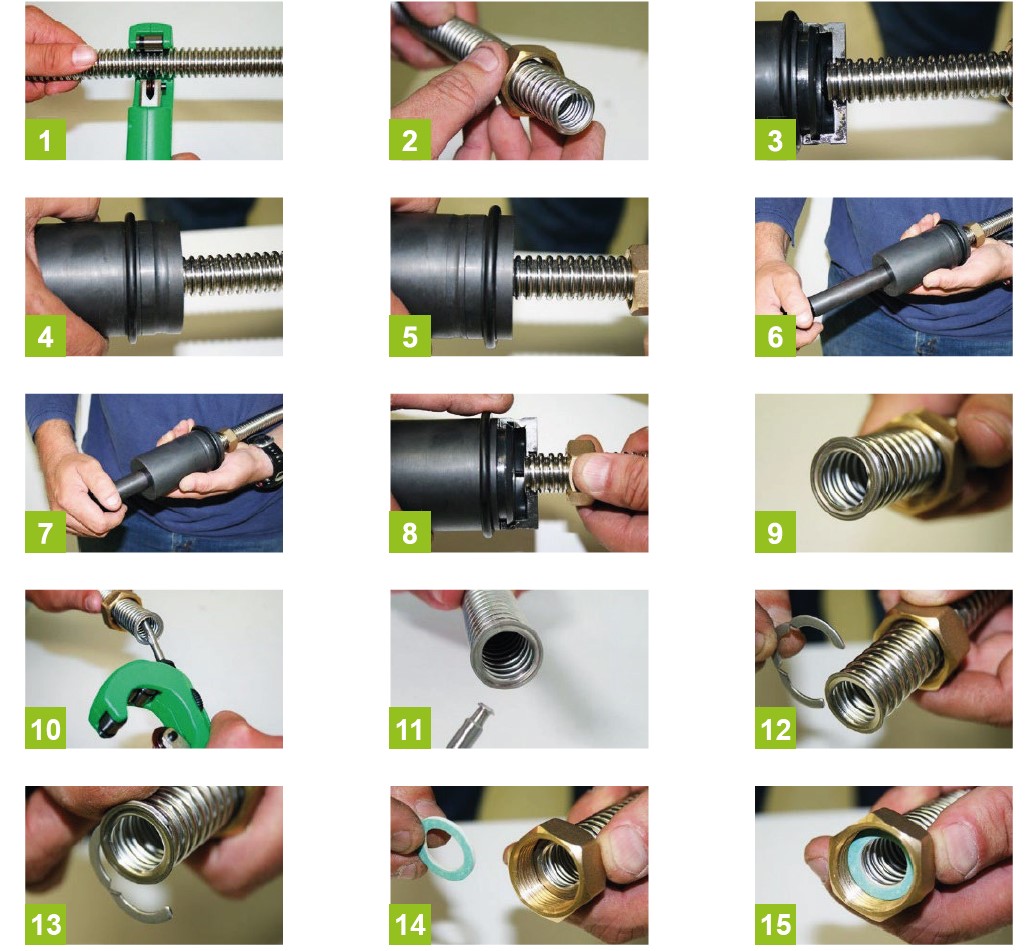 1

2

3

4

5

6

7

8

9

10

11

12

13

14

15